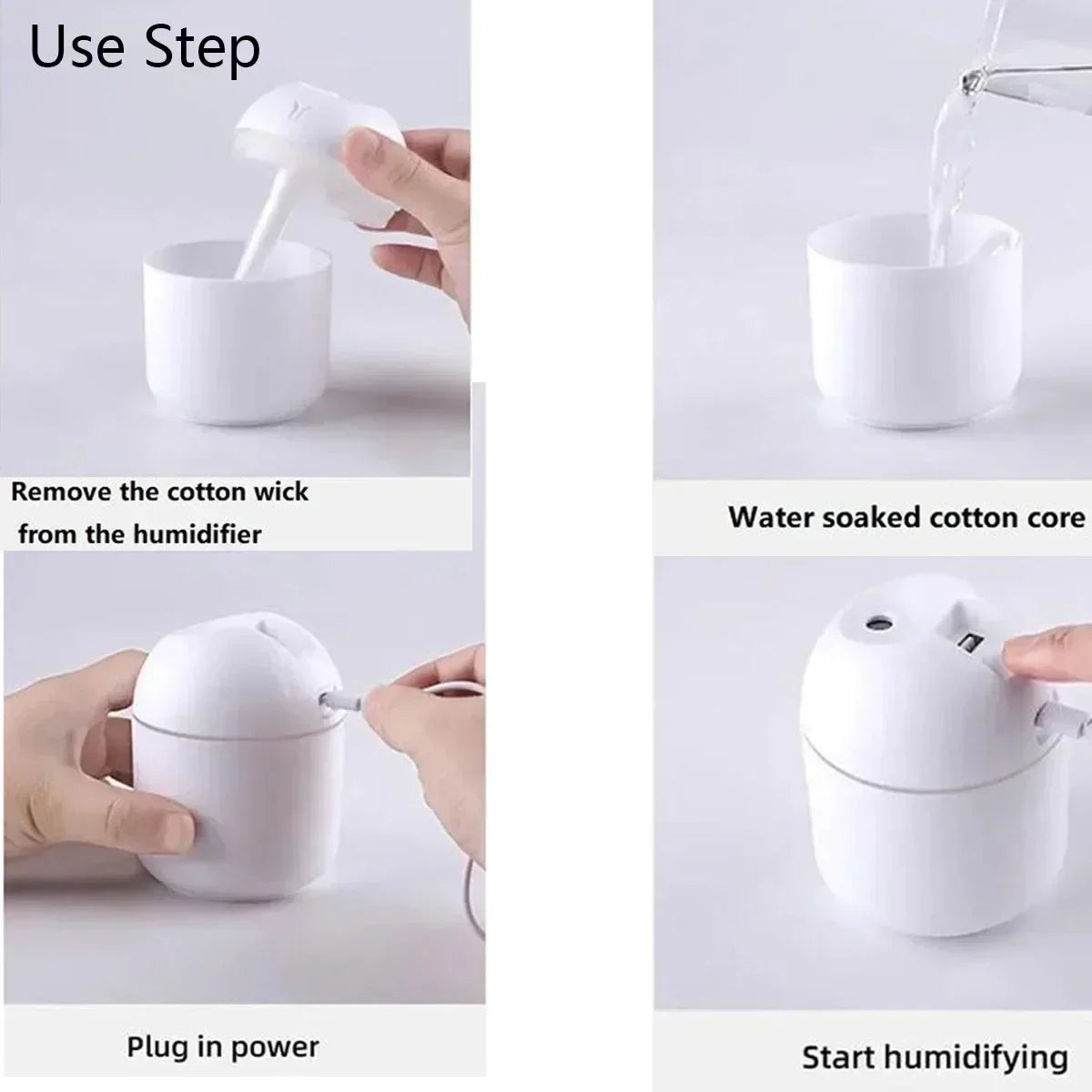 Use Step

Remove the cotton wick from the humidifier

Water soaked cotton core

Plug in power

Start humidifying